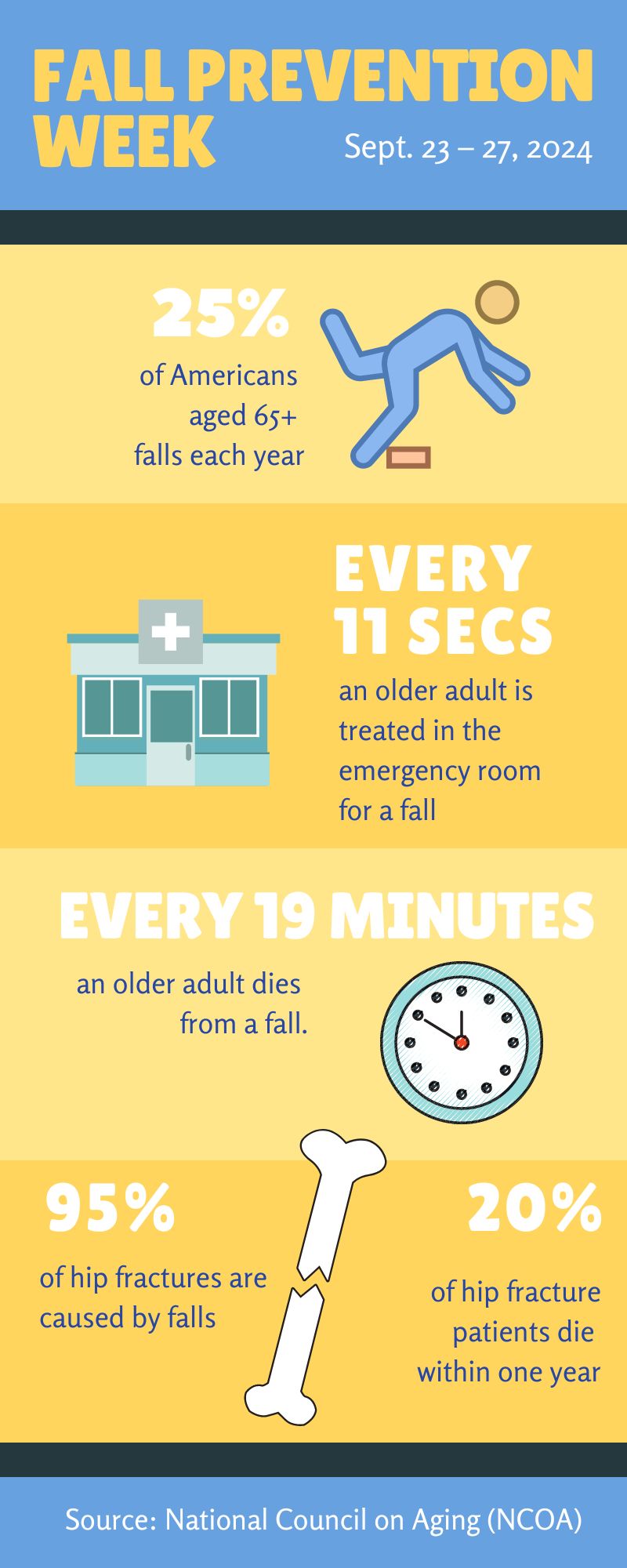 FALL PREVENTION WEEK

Sept. 23 – 27, 2024

25%

of Americans aged 65+ falls each year

EVERY 11 SECS

an older adult is treated in the emergency room for a fall

EVERY 19 MINUTES

an older adult dies from a fall.

95%

of hip fractures are caused by falls

20%

of hip fracture patients die within one year

Source: National Council on Aging (NCOA)