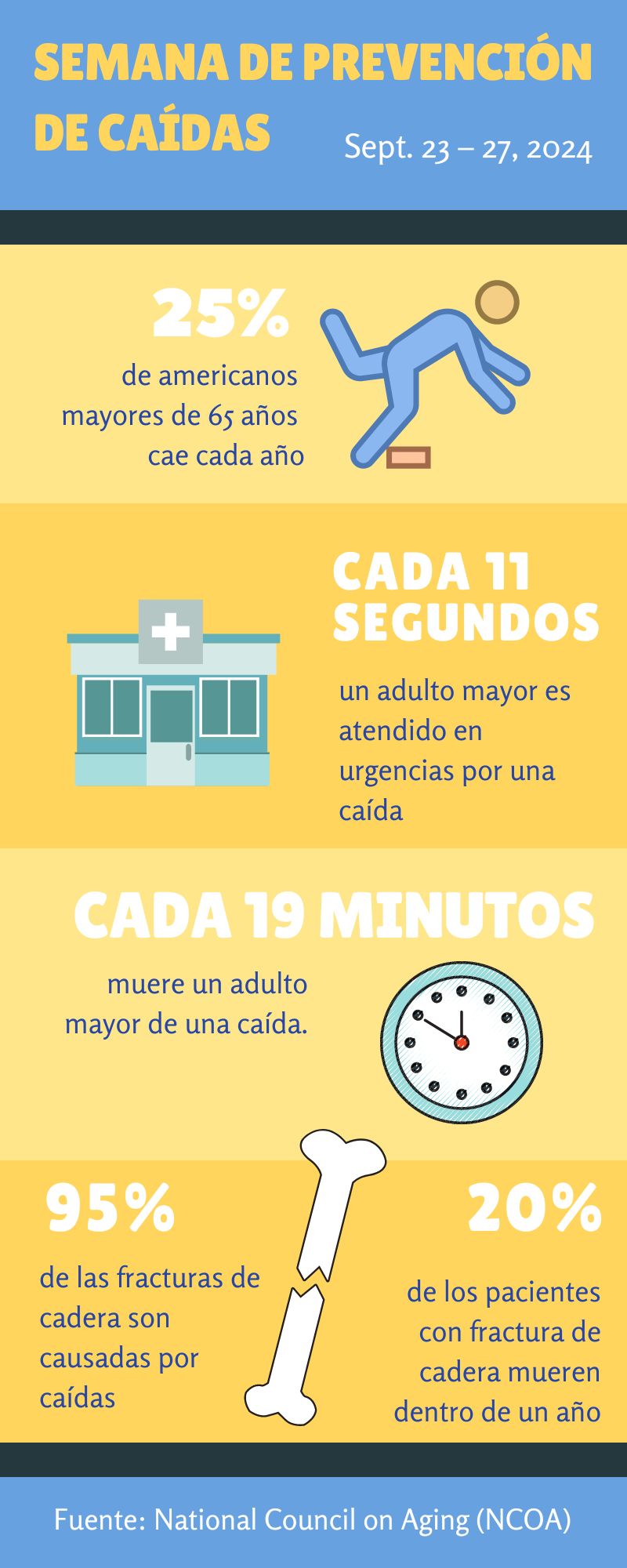 SEMANA DE PREVENCIÓN DE CAÍDAS

Sept. 23 – 27, 2024

25%

de americanos mayores de 65 años cae cada año

CADA 11 SEGUNDOS

un adulto mayor es atendido en urgencias por una caída

CADA 19 MINUTOS

muere un adulto mayor de una caída.

95%

de las fracturas de cadera son causadas por caídas

20%

de los pacientes con fractura de cadera mueren dentro de un año

Fuente: National Council on Aging (NCOA)