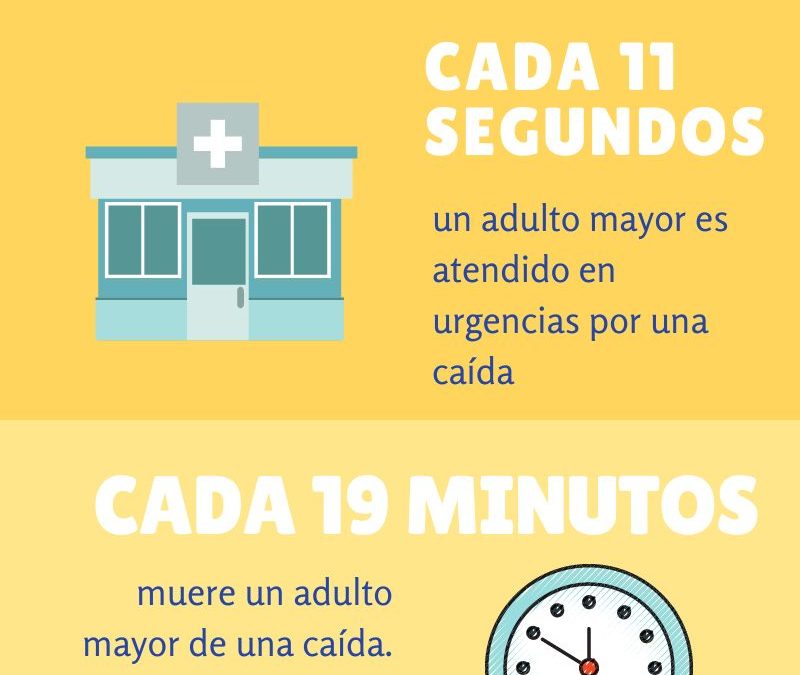 CADA 11 SEGUNDOS

un adulto mayor es atendido en urgencias por una caída

CADA 19 MINUTOS

muere un adulto mayor de una caída.